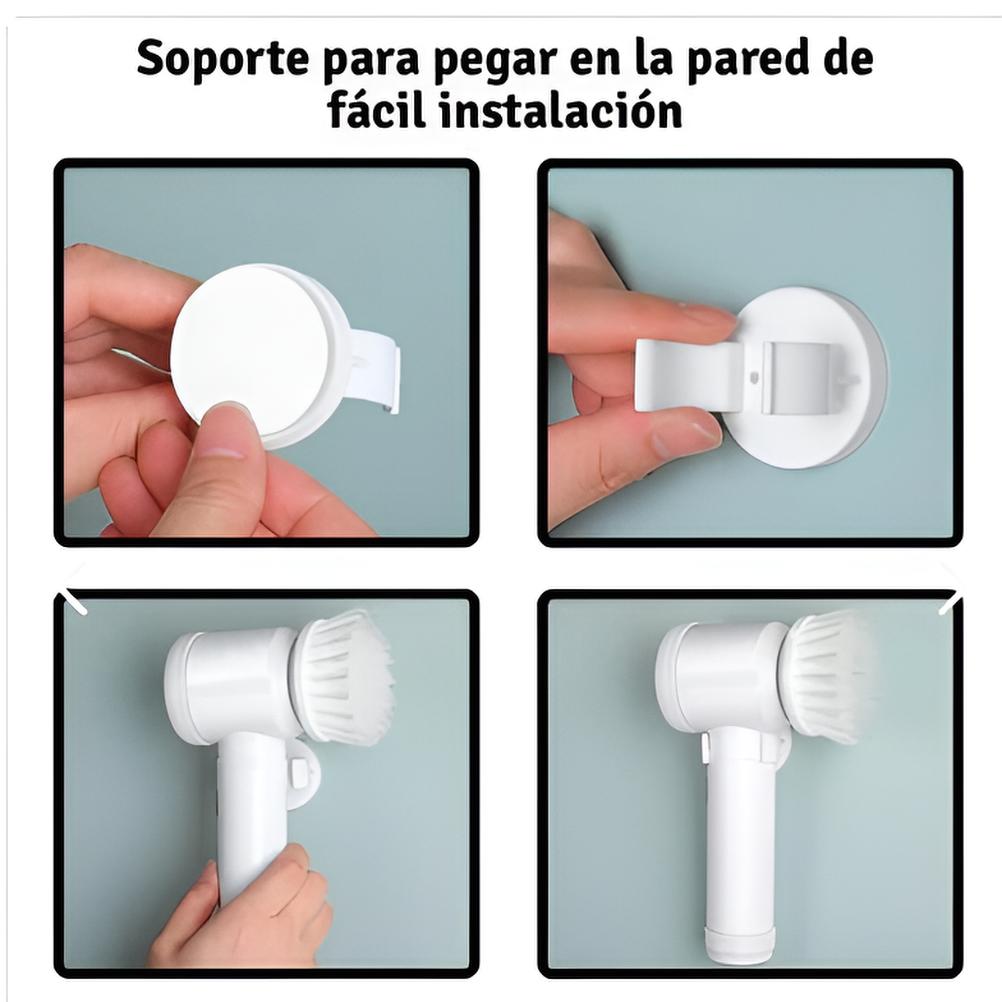 Soporte para pegar en la pared de fácil instalación