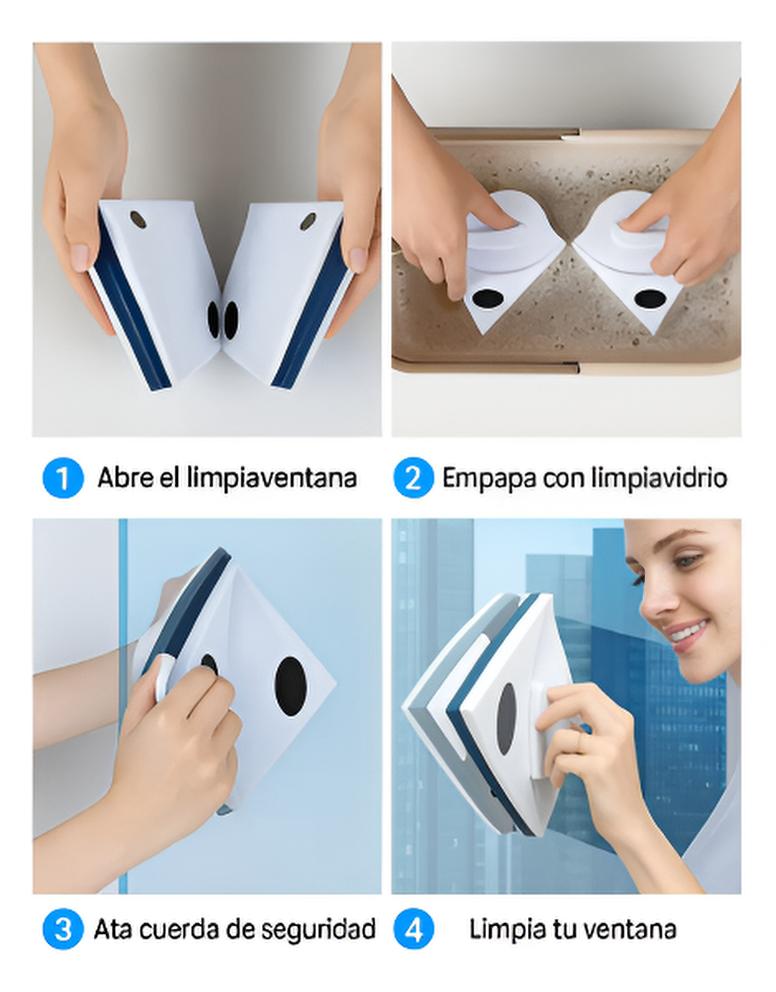 1 Abre el limpiaventana

2 Empapa con limpiavidrio

3 Ata cuerda de seguridad

4 Limpia tu ventana