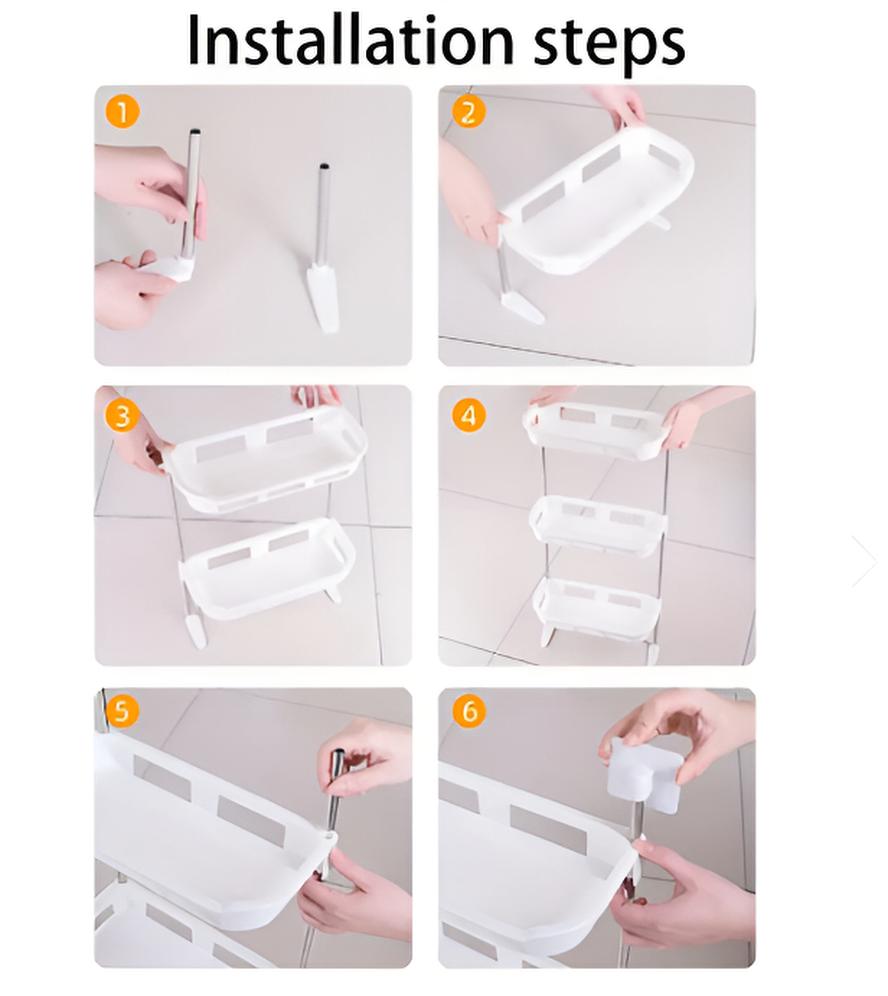 Installation steps

1

2

3

4

5

6