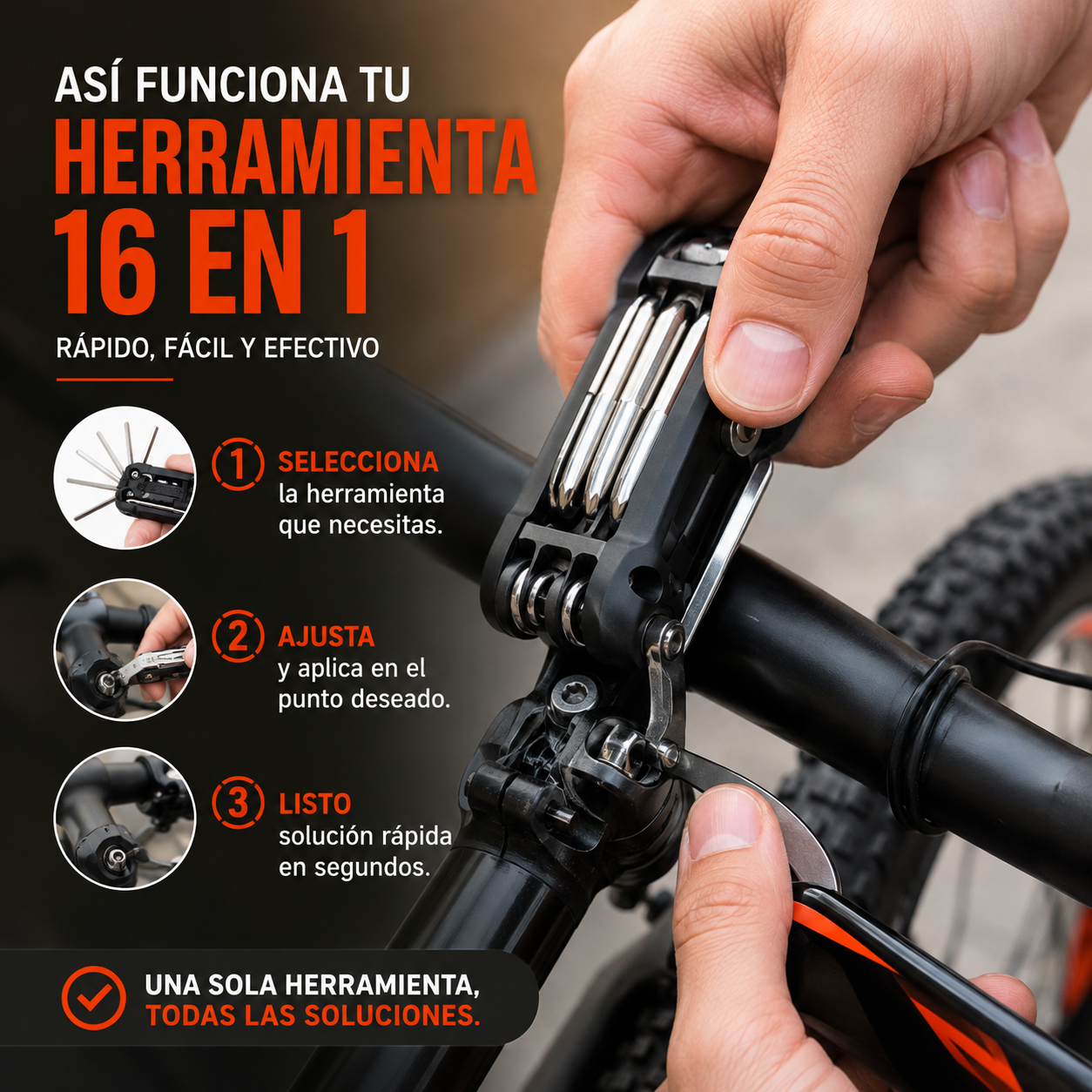 ASÍ FUNCIONA TU
HERRAMIENTA
16 EN 1
RÁPIDO, FÁCIL Y EFECTIVO

1 SELECCIONA
la herramienta que necesitas.

2 AJUSTA
y aplica en el punto deseado.

3 LISTO
solución rápida en segundos.

UNA SOLA HERRAMIENTA,
TODAS LAS SOLUCIONES.